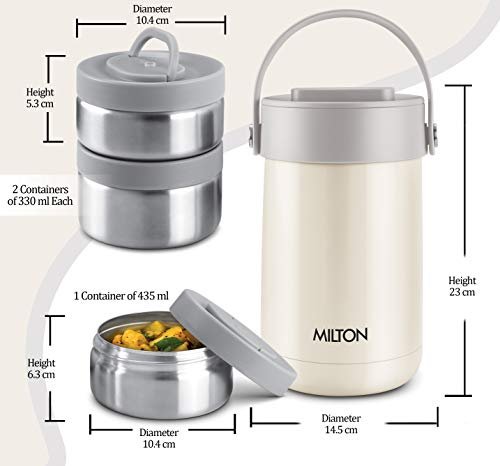 Diameter
10.4 cm

Height
5.3 cm

2 Containers
of 330 ml Each

1 Container of 435 ml

Height
6.3 cm

Diameter
10.4 cm

MILTON

Height
23 cm

Diameter
14.5 cm