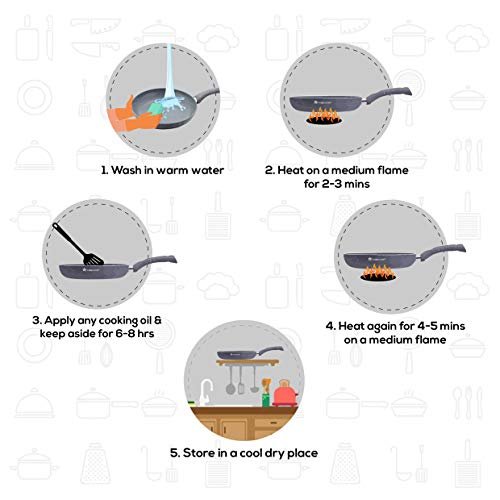 1. Wash in warm water

2. Heat on a medium flame for 2-3 mins

3. Apply any cooking oil & keep aside for 6-8 hrs

4. Heat again for 4-5 mins on a medium flame

5. Store in a cool dry place