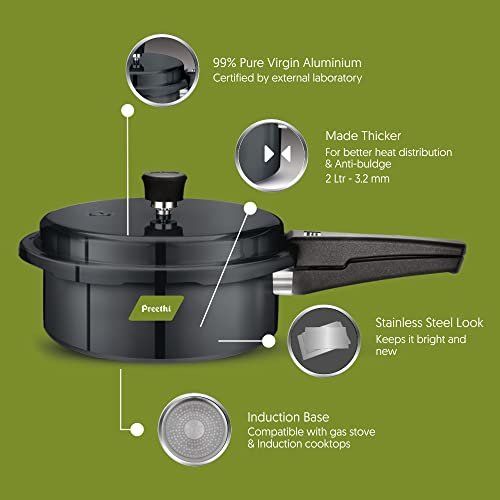 99% Pure Virgin Aluminium
Certified by external laboratory

Made Thicker
For better heat distribution & Anti-buldge
2 Ltr - 3.2 mm

Preethi

Stainless Steel Look
Keeps it bright and new

Induction Base
Compatible with gas stove & Induction cooktops