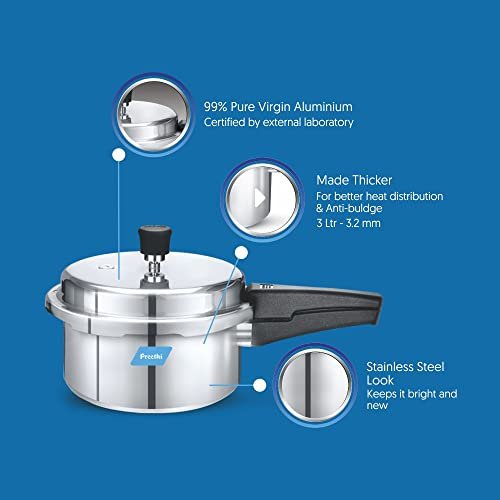 99% Pure Virgin Aluminium
Certified by external laboratory

Made Thicker
For better heat distribution & Anti-buldge
3 Ltr - 3.2 mm

Preethi

Stainless Steel Look
Keeps it bright and new