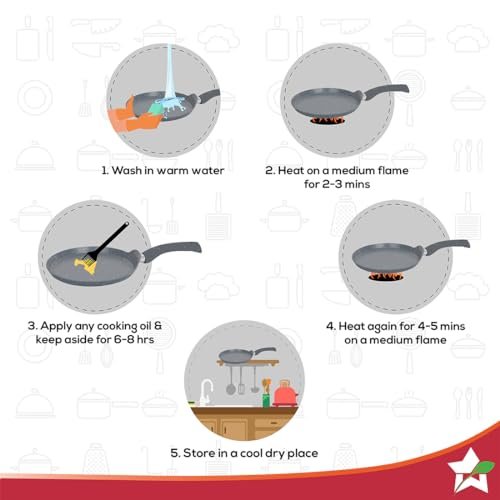 1. Wash in warm water

2. Heat on a medium flame for 2-3 mins

3. Apply any cooking oil & keep aside for 6-8 hrs

4. Heat again for 4-5 mins on a medium flame

5. Store in a cool dry place