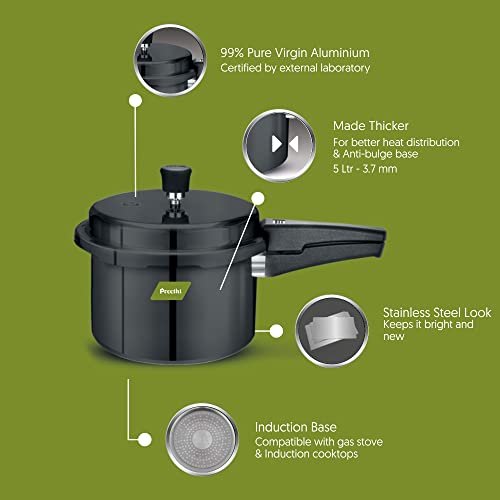 99% Pure Virgin Aluminium
Certified by external laboratory

Made Thicker
For better heat distribution & Anti-bulge base
5 Ltr - 3.7 mm

Preethi

Stainless Steel Look
Keeps it bright and new

Induction Base
Compatible with gas stove & Induction cooktops