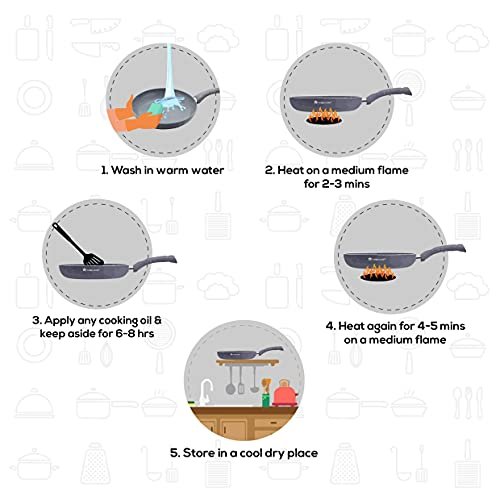 1. Wash in warm water

2. Heat on a medium flame for 2-3 mins

3. Apply any cooking oil & keep aside for 6-8 hrs

4. Heat again for 4-5 mins on a medium flame

5. Store in a cool dry place