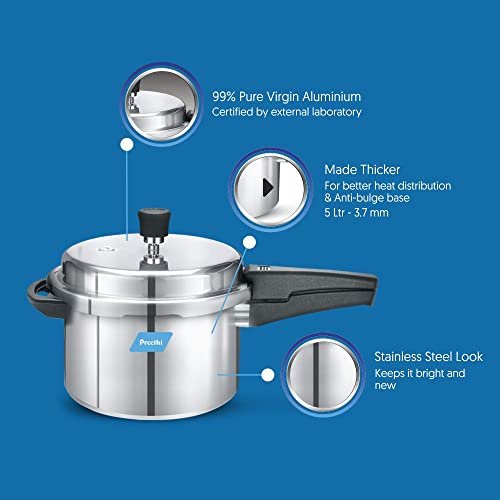 99% Pure Virgin Aluminium
Certified by external laboratory

Made Thicker
For better heat distribution & Anti-bulge base
5 Ltr - 3.7 mm

Preethi

Stainless Steel Look
Keeps it bright and new