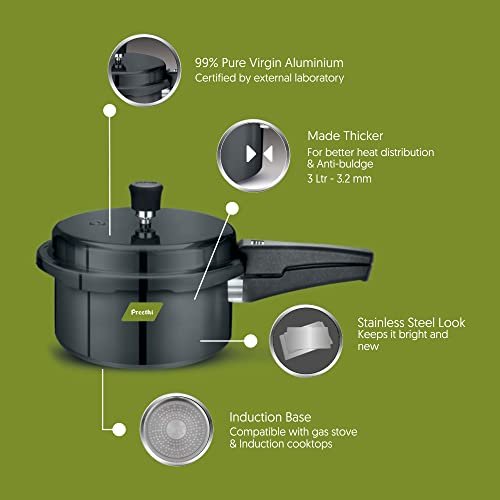 99% Pure Virgin Aluminium
Certified by external laboratory

Made Thicker
For better heat distribution & Anti-buldge
3 Ltr - 3.2 mm

Preethi

Stainless Steel Look
Keeps it bright and new

Induction Base
Compatible with gas stove & Induction cooktops