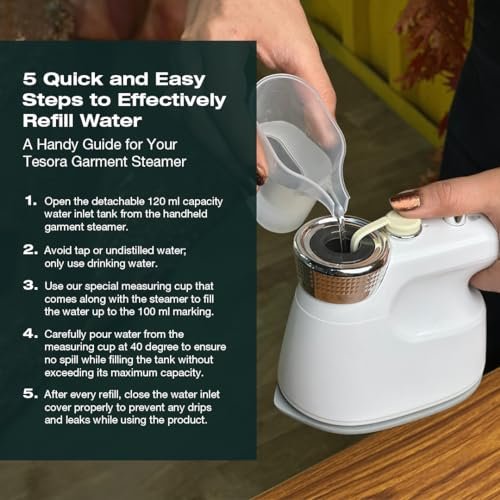 5 Quick and Easy Steps to Effectively Refill Water

A Handy Guide for Your Tesora Garment Steamer

1. Open the detachable 120 ml capacity water inlet tank from the handheld garment steamer.

2. Avoid tap or undistilled water; only use drinking water.

3. Use our special measuring cup that comes along with the steamer to fill the water up to the 100 ml marking.

4. Carefully pour water from the measuring cup at 40 degree to ensure no spill while filling the tank without exceeding its maximum capacity.

5. After every refill, close the water inlet cover properly to prevent any drips and leaks while using the product.