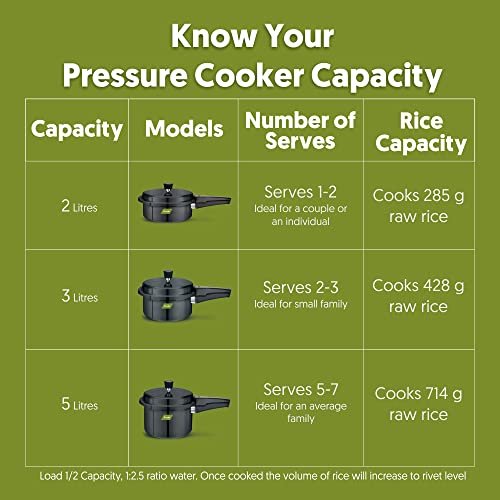 Know Your
Pressure Cooker Capacity

| Capacity | Models | Number of Serves | Rice Capacity |
|---|---|---|---|
| 2 Litres | | Serves 1-2 Ideal for a couple or an individual | Cooks 285 g raw rice |
| 3 Litres | | Serves 2-3 Ideal for small family | Cooks 428 g raw rice |
| 5 Litres | | Serves 5-7 Ideal for an average family | Cooks 714 g raw rice |

Load 1/2 Capacity, 1:2.5 ratio water. Once cooked the volume of rice will increase to rivet level