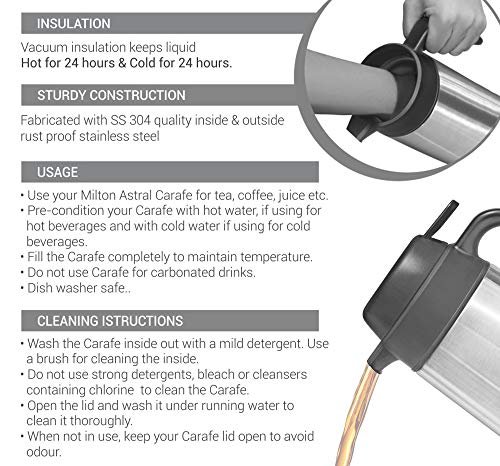 INSULATION

Vacuum insulation keeps liquid
Hot for 24 hours & Cold for 24 hours.

STURDY CONSTRUCTION

Fabricated with SS 304 quality inside & outside rust proof stainless steel

USAGE

• Use your Milton Astral Carafe for tea, coffee, juice etc.
• Pre-condition your Carafe with hot water, if using for hot beverages and with cold water if using for cold beverages.
• Fill the Carafe completely to maintain temperature.
• Do not use Carafe for carbonated drinks.
• Dish washer safe..

CLEANING ISTRUCTIONS

• Wash the Carafe inside out with a mild detergent. Use a brush for cleaning the inside.
• Do not use strong detergents, bleach or cleansers containing chlorine to clean the Carafe.
• Open the lid and wash it under running water to clean it thoroughly.
• When not in use, keep your Carafe lid open to avoid odour.