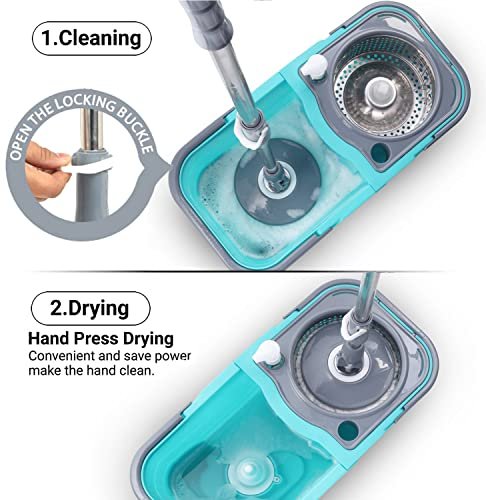 1.Cleaning

OPEN THE LOCKING BUCKLE

2.Drying

Hand Press Drying

Convenient and save power make the hand clean.