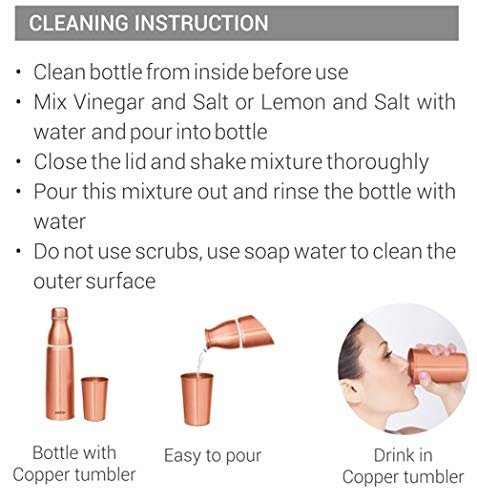 CLEANING INSTRUCTION

• Clean bottle from inside before use
• Mix Vinegar and Salt or Lemon and Salt with water and pour into bottle
• Close the lid and shake mixture thoroughly
• Pour this mixture out and rinse the bottle with water
• Do not use scrubs, use soap water to clean the outer surface

Bottle with Copper tumbler

Easy to pour

Drink in Copper tumbler