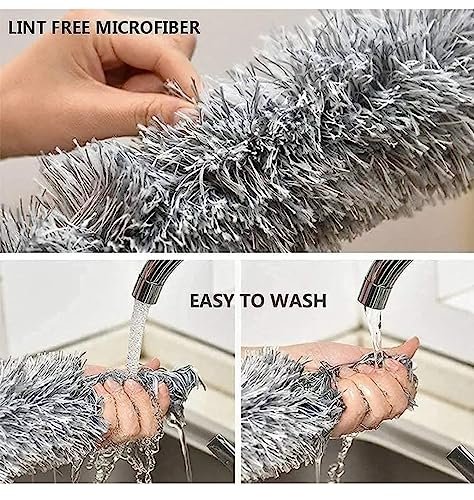 LINT FREE MICROFIBER

EASY TO WASH