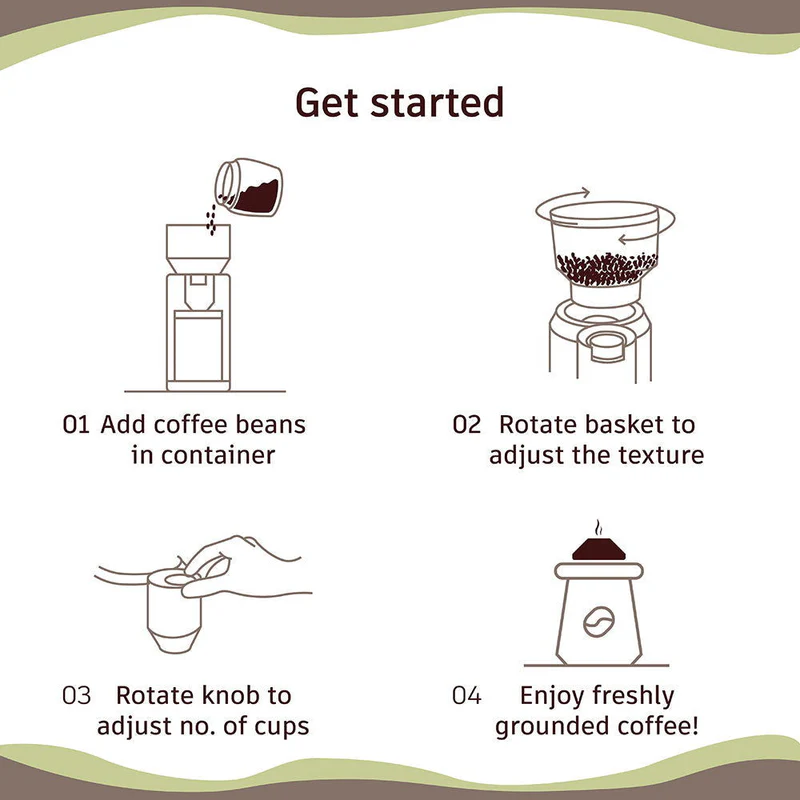 Get started

01 Add coffee beans in container

02 Rotate basket to adjust the texture

03 Rotate knob to adjust no. of cups

04 Enjoy freshly grounded coffee!