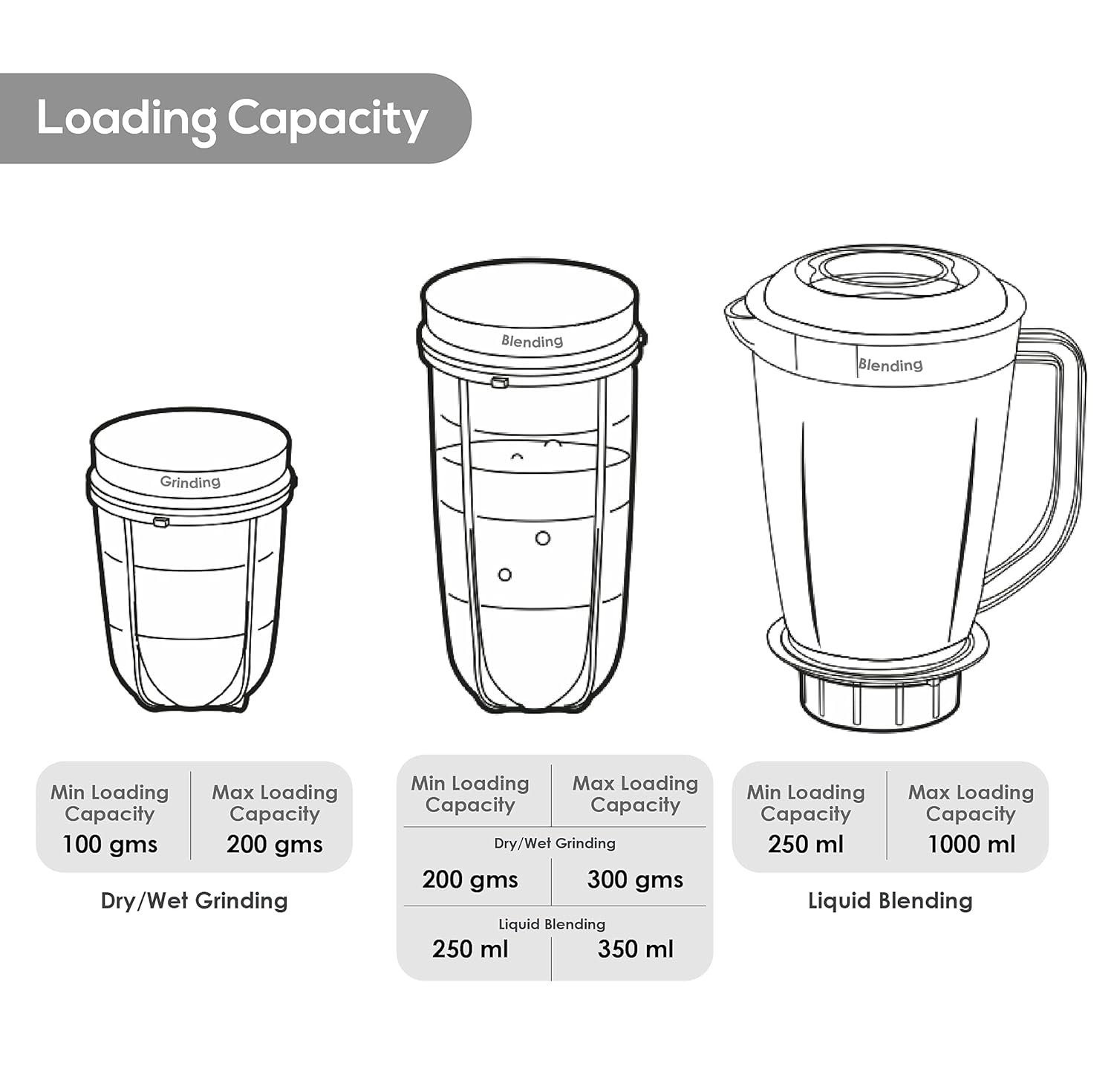 Loading Capacity

Grinding

Blending

Blending

| Min Loading Capacity | Max Loading Capacity |
|---|---|
| 100 gms | 200 gms |

Dry/Wet Grinding

| Min Loading Capacity | Max Loading Capacity |
|---|---|
| Dry/Wet Grinding | |
| 200 gms | 300 gms |
| Liquid Blending | |
| 250 ml | 350 ml |

| Min Loading Capacity | Max Loading Capacity |
|---|---|
| 250 ml | 1000 ml |

Liquid Blending