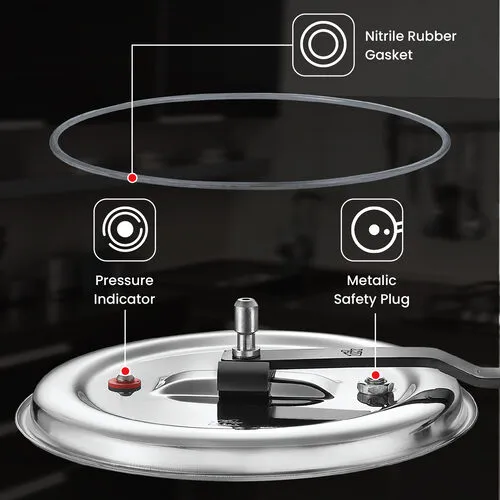 Nitrile Rubber Gasket

Pressure Indicator

Metalic Safety Plug