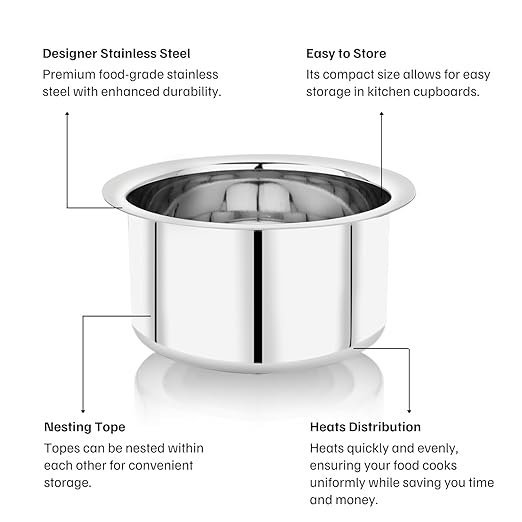 Designer Stainless Steel
Premium food-grade stainless steel with enhanced durability.

Easy to Store
Its compact size allows for easy storage in kitchen cupboards.

Nesting Tope
Topes can be nested within each other for convenient storage.

Heats Distribution
Heats quickly and evenly, ensuring your food cooks uniformly while saving you time and money.