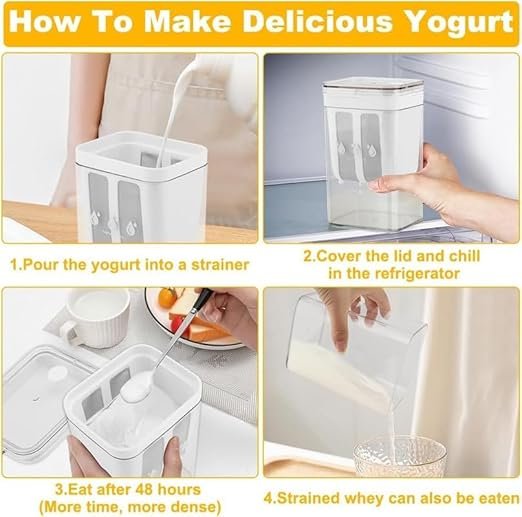 How To Make Delicious Yogurt

1.Pour the yogurt into a strainer

2.Cover the lid and chill in the refrigerator

3.Eat after 48 hours (More time, more dense)

4.Strained whey can also be eaten